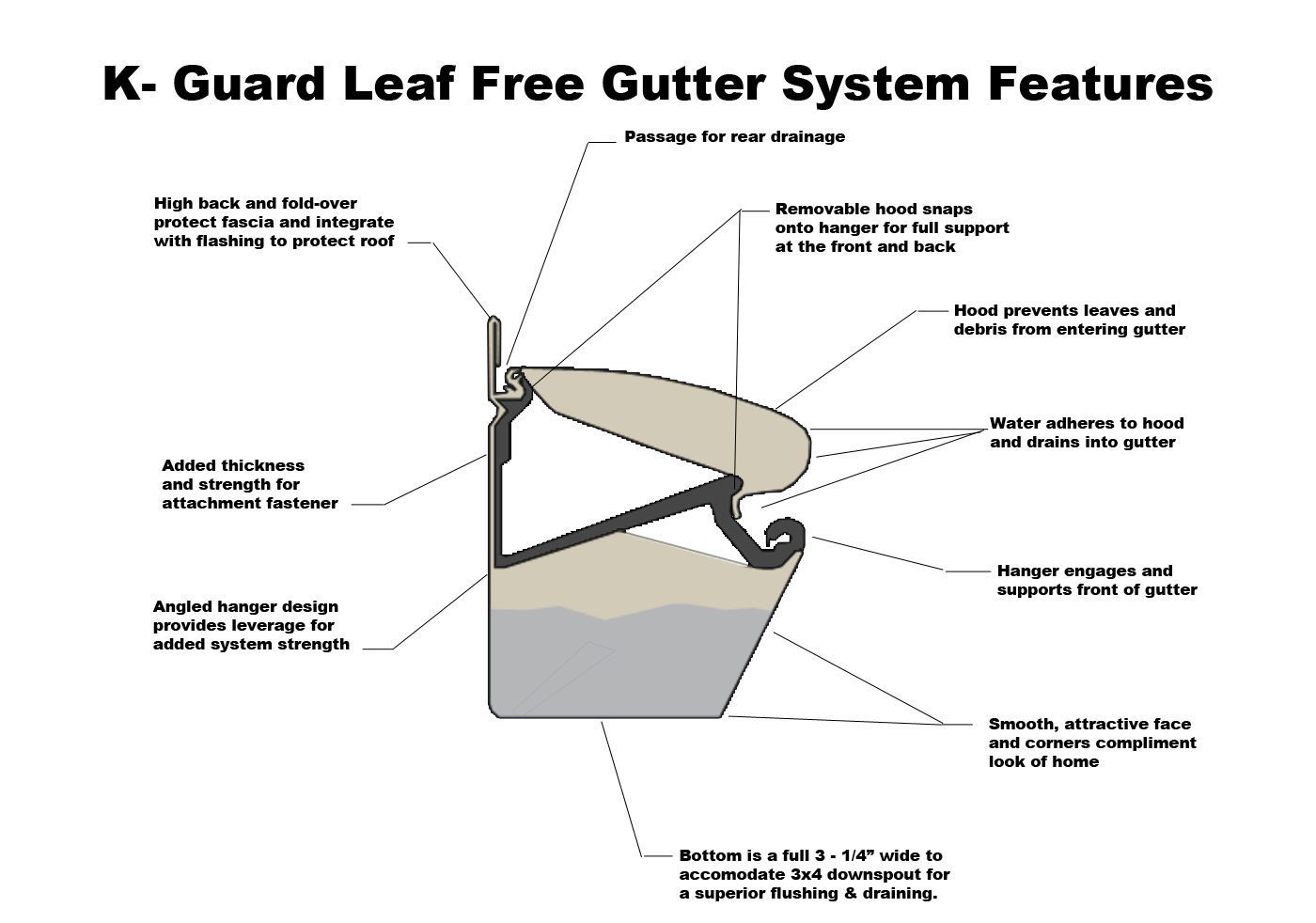 K- Guard Leaf Free Gutter System Features

Passage for rear drainage

High back and fold-over protect fascia and integrate with flashing to protect roof

Removable hood snaps onto hanger for full support at the front and back

Hood prevents leaves and debris from entering gutter

Water adheres to hood and drains into gutter

Added thickness and strength for attachment fastener

Hanger engages and supports front of gutter

Angled hanger design provides leverage for added system strength

Smooth, attractive face and corners compliment look of home

Bottom is a full 3 - 1/4” wide to accomodate 3x4 downspout for a superior flushing & draining.